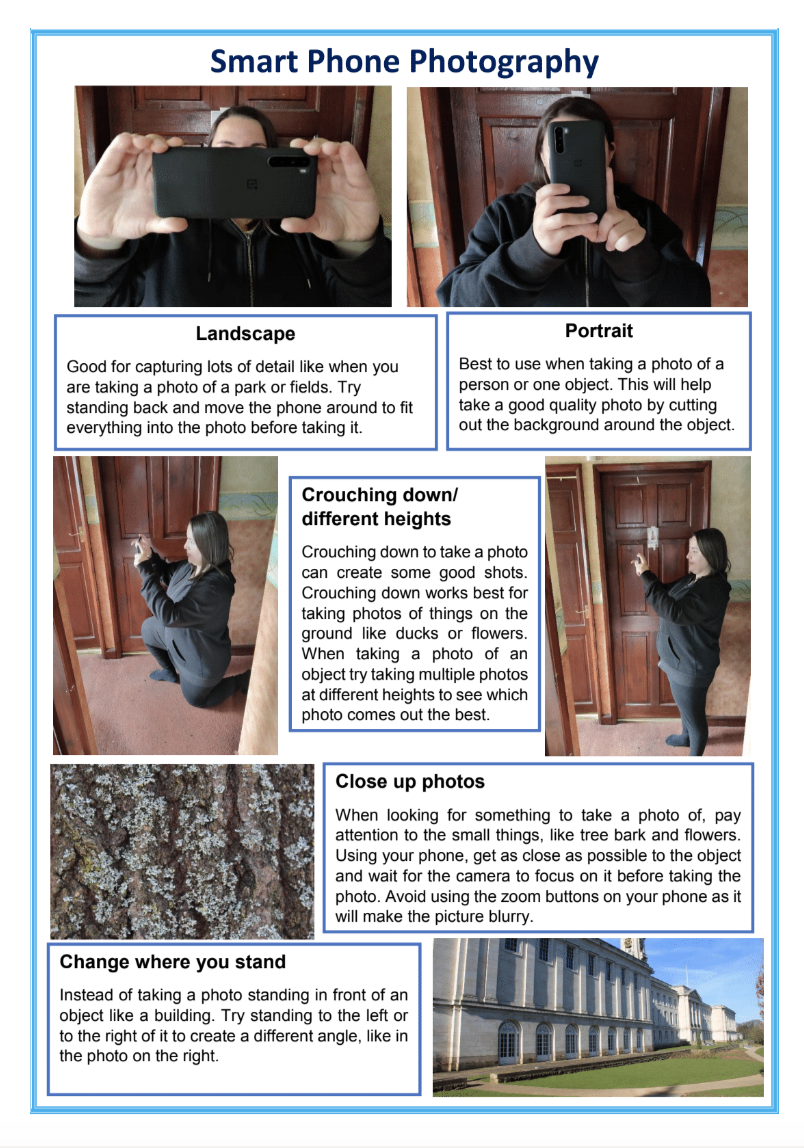 Smart Phone Photography

Landscape

Good for capturing lots of detail like when you are taking a photo of a park or fields. Try standing back and move the phone around to fit everything into the photo before taking it.

Portrait

Best to use when taking a photo of a person or one object. This will help take a good quality photo by cutting out the background around the object.

Crouching down/ different heights

Crouching down to take a photo can create some good shots. Crouching down works best for taking photos of things on the ground like ducks or flowers. When taking a photo of an object try taking multiple photos at different heights to see which photo comes out the best.

Close up photos

When looking for something to take a photo of, pay attention to the small things, like tree bark and flowers. Using your phone, get as close as possible to the object and wait for the camera to focus on it before taking the photo. Avoid using the zoom buttons on your phone as it will make the picture blurry.

Change where you stand

Instead of taking a photo standing in front of an object like a building. Try standing to the left or to the right of it to create a different angle, like in the photo on the right.